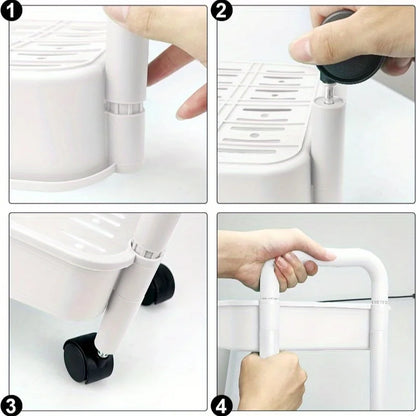 1
2
3
4